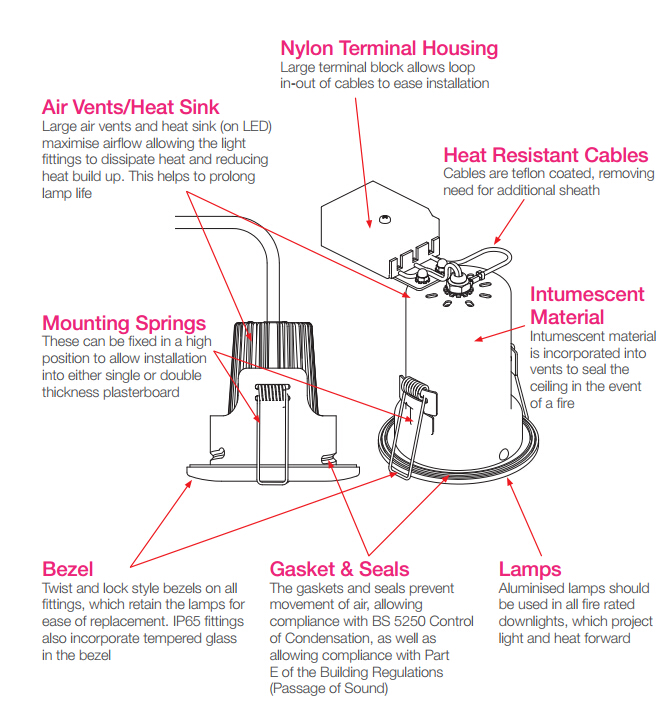 Nylon Terminal Housing
Large terminal block allows loop in-out of cables to ease installation

Air Vents/Heat Sink
Large air vents and heat sink (on LED) maximise airflow allowing the light fittings to dissipate heat and reducing heat build up. This helps to prolong lamp life

Heat Resistant Cables
Cables are teflon coated, removing need for additional sheath

Intumescent Material
Intumescent material is incorporated into vents to seal the ceiling in the event of a fire

Mounting Springs
These can be fixed in a high position to allow installation into either single or double thickness plasterboard

Bezel
Twist and lock style bezels on all fittings, which retain the lamps for ease of replacement. IP65 fittings also incorporate tempered glass in the bezel

Gasket & Seals
The gaskets and seals prevent movement of air, allowing compliance with BS 5250 Control of Condensation, as well as allowing compliance with Part E of the Building Regulations (Passage of Sound)

Lamps
Aluminised lamps should be used in all fire rated downlights, which project light and heat forward